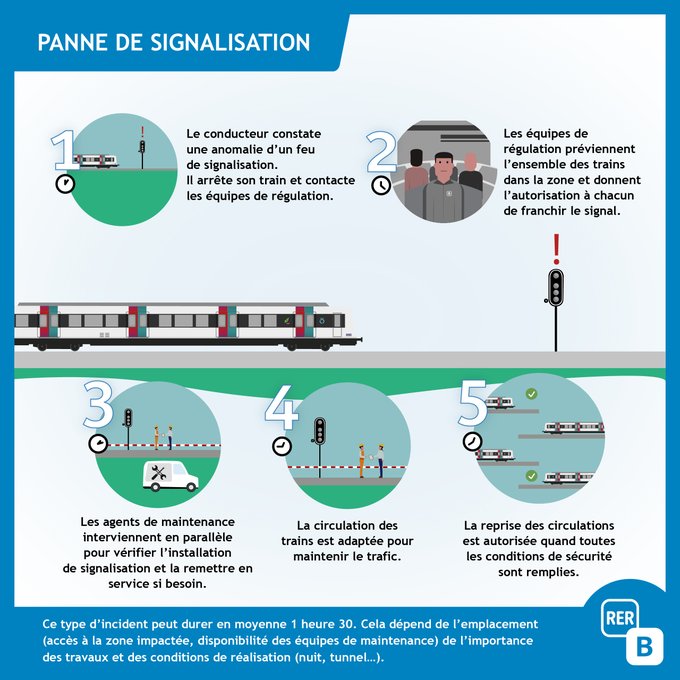 PANNE DE SIGNALISATION

1

Le conducteur constate une anomalie d'un feu de signalisation. Il arrête son train et contacte les équipes de régulation.

2

Les équipes de régulation préviennent l'ensemble des trains dans la zone et donnent l'autorisation à chacun de franchir le signal.

3

Les agents de maintenance interviennent en parallèle pour vérifier l'installation de signalisation et la remettre en service si besoin.

4

La circulation des trains est adaptée pour maintenir le trafic.

5

La reprise des circulations est autorisée quand toutes les conditions de sécurité sont remplies.

Ce type d'incident peut durer en moyenne 1 heure 30. Cela dépend de l'emplacement (accès à la zone impactée, disponibilité des équipes de maintenance) de l'importance des travaux et des conditions de réalisation (nuit, tunnel...).

RER B